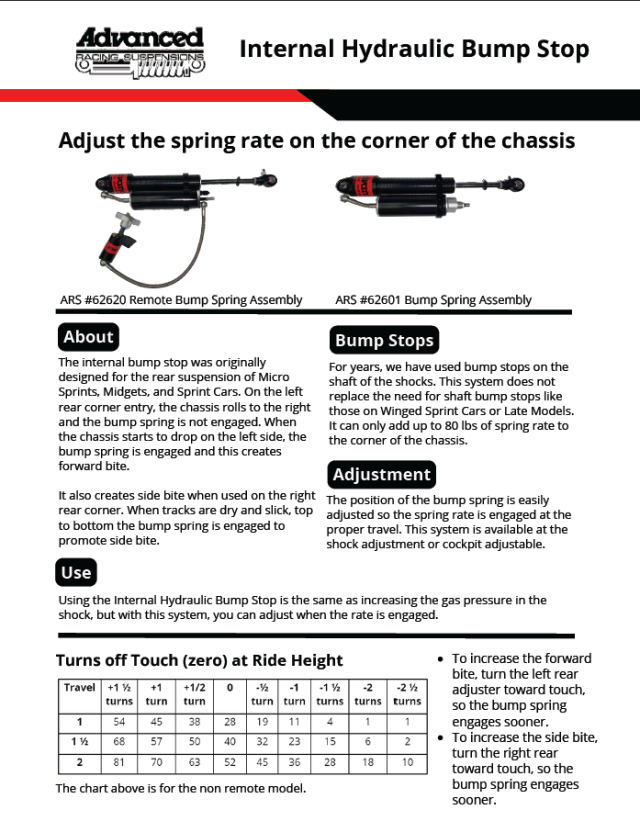 Advanced
RACING SUSPENSIONS

Internal Hydraulic Bump Stop

Adjust the spring rate on the corner of the chassis

ARS #62620 Remote Bump Spring Assembly

ARS #62601 Bump Spring Assembly

About

The internal bump stop was originally designed for the rear suspension of Micro Sprints, Midgets, and Sprint Cars. On the left rear corner entry, the chassis rolls to the right and the bump spring is not engaged. When the chassis starts to drop on the left side, the bump spring is engaged and this creates forward bite.

It also creates side bite when used on the right rear corner. When tracks are dry and slick, top to bottom the bump spring is engaged to promote side bite.

Bump Stops

For years, we have used bump stops on the shaft of the shocks. This system does not replace the need for shaft bump stops like those on Winged Sprint Cars or Late Models. It can only add up to 80 lbs of spring rate to the corner of the chassis.

Adjustment

The position of the bump spring is easily adjusted so the spring rate is engaged at the proper travel. This system is available at the shock adjustment or cockpit adjustable.

Use

Using the Internal Hydraulic Bump Stop is the same as increasing the gas pressure in the shock, but with this system, you can adjust when the rate is engaged.

Turns off Touch (zero) at Ride Height

| Travel | +1 ½ turns | +1 turn | +1/2 turn | 0 | -½ turn | -1 turn | -1 ½ turns | -2 turns | -2 ½ turns |
|---|---|---|---|---|---|---|---|---|---|
| 1 | 54 | 45 | 38 | 28 | 19 | 11 | 4 | 1 | 1 |
| 1 ½ | 68 | 57 | 50 | 40 | 32 | 23 | 15 | 6 | 2 |
| 2 | 81 | 70 | 63 | 52 | 45 | 36 | 28 | 18 | 10 |

The chart above is for the non remote model.

• To increase the forward bite, turn the left rear adjuster toward touch, so the bump spring engages sooner.
• To increase the side bite, turn the right rear toward touch, so the bump spring engages sooner.