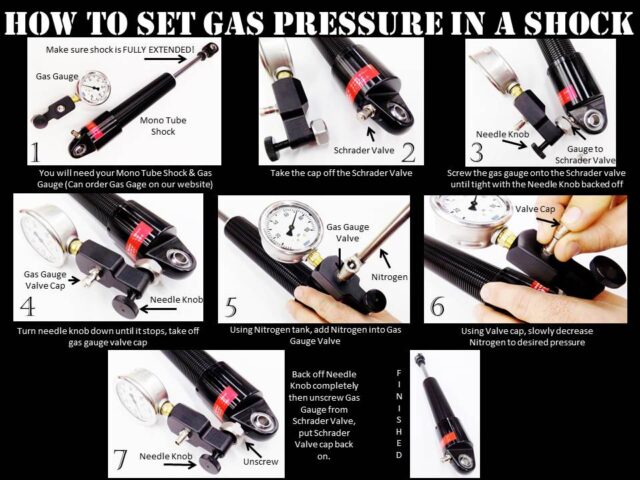 HOW TO SET GAS PRESSURE IN A SHOCK

Make sure shock is FULLY EXTENDED!

Gas Gauge

Mono Tube Shock

1

You will need your Mono Tube Shock & Gas Gauge (Can order Gas Gage on our website)

Schrader Valve

2

Take the cap off the Schrader Valve

Needle Knob

Gauge to Schrader Valve

3

Screw the gas gauge onto the Schrader valve until tight with the Needle Knob backed off

Gas Gauge Valve Cap

Needle Knob

4

Turn needle knob down until it stops, take off gas gauge valve cap

Gas Gauge Valve

Nitrogen

5

Using Nitrogen tank, add Nitrogen into Gas Gauge Valve

Valve Cap

6

Using Valve cap, slowly decrease Nitrogen to desired pressure

Needle Knob

Unscrew

7

Back off Needle Knob completely then unscrew Gas Gauge from Schrader Valve, put Schrader Valve cap back on.

FINISHED